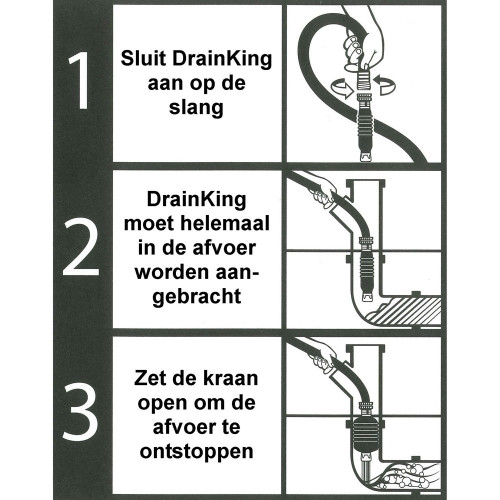 1

Sluit DrainKing aan op de slang

2

DrainKing moet helemaal in de afvoer worden aangebracht

3

Zet de kraan open om de afvoer te ontstoppen