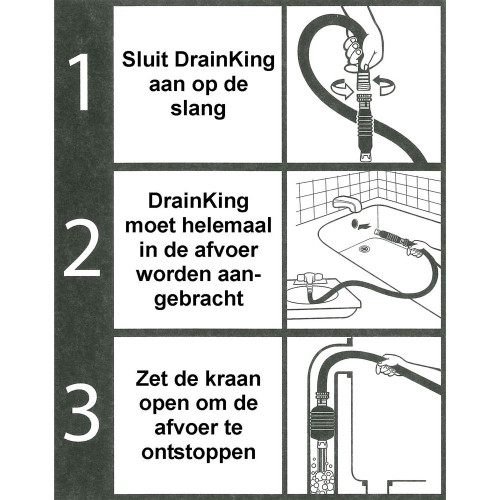 1

Sluit DrainKing aan op de slang

2

DrainKing moet helemaal in de afvoer worden aangebracht

3

Zet de kraan open om de afvoer te ontstoppen