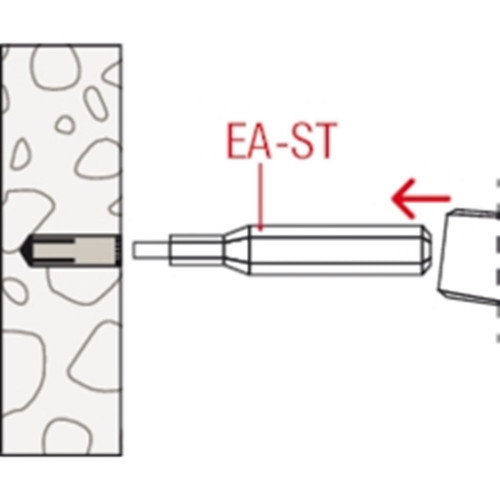 EA-ST